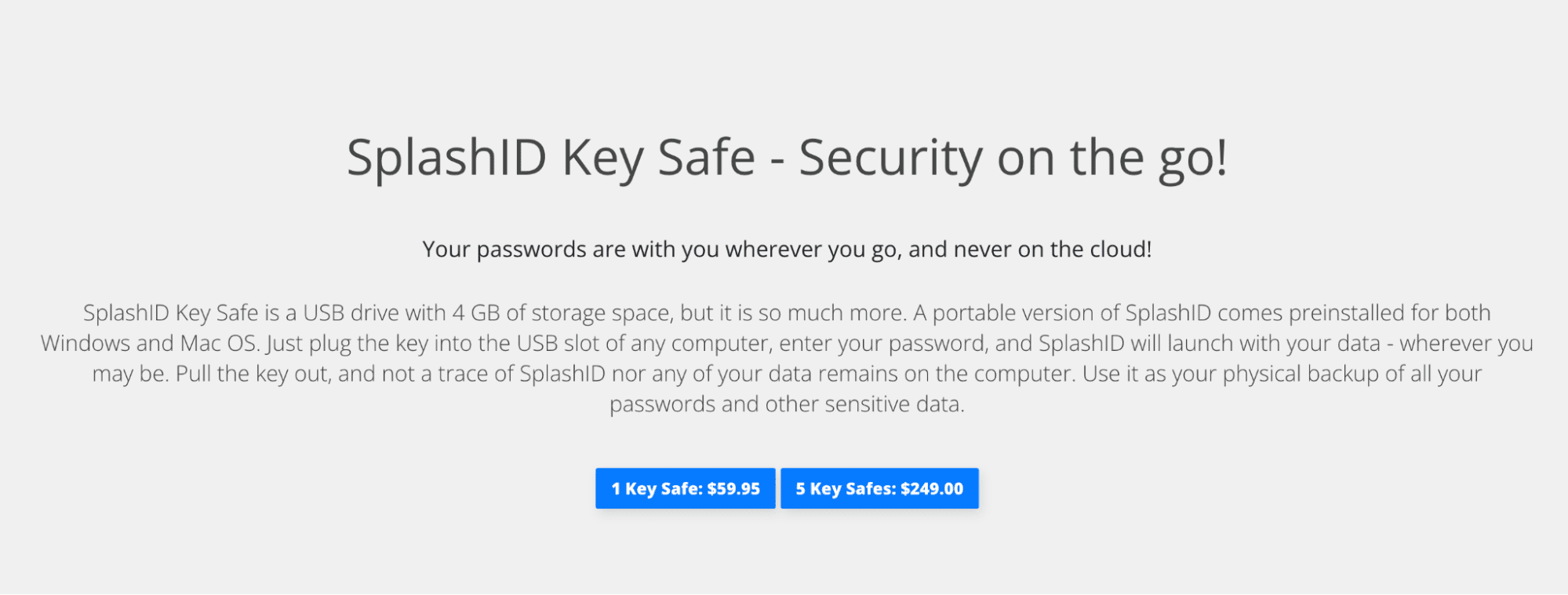 SplashID Key Safe - Security on the go!

Your passwords are with you wherever you go, and never on the cloud!

SplashID Key Safe is a USB drive with 4 GB of storage space, but it is so much more. A portable version of SplashID comes preinstalled for both Windows and Mac OS. Just plug the key into the USB slot of any computer, enter your password, and SplashID will launch with your data - wherever you may be. Pull the key out, and not a trace of SplashID nor any of your data remains on the computer. Use it as your physical backup of all your passwords and other sensitive data.

1 Key Safe: \$59.95

5 Key Safes: \$249.00