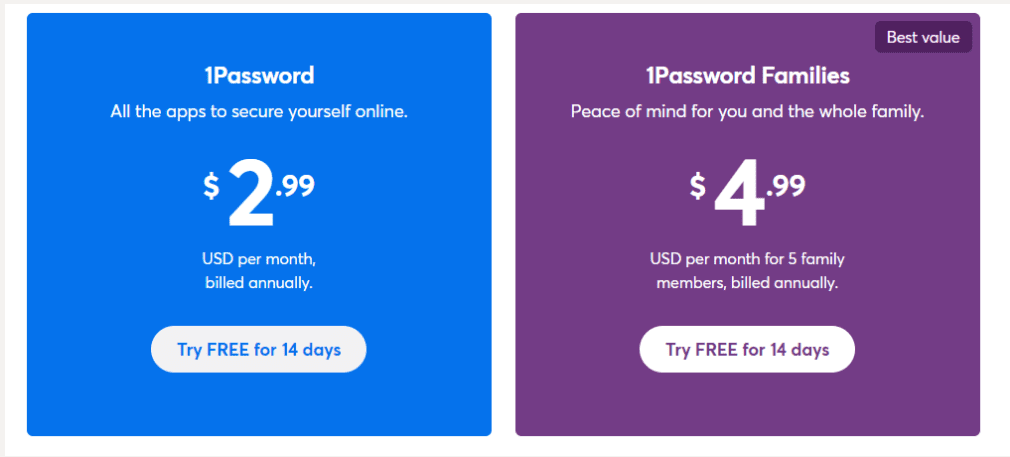 1Password

All the apps to secure yourself online.

$ 2.99

USD per month, billed annually.

Try FREE for 14 days

Best value

1Password Families

Peace of mind for you and the whole family.

$ 4.99

USD per month for 5 family members, billed annually.

Try FREE for 14 days