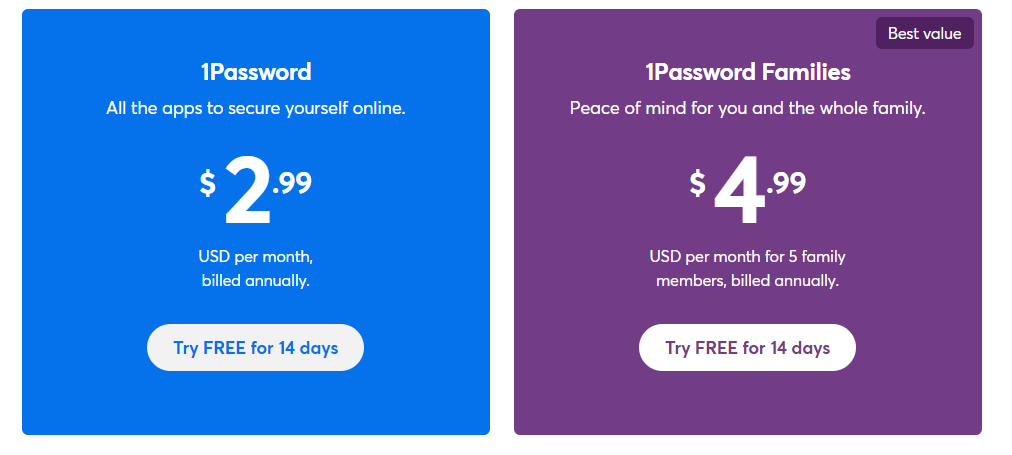 1Password

All the apps to secure yourself online.

$ 2.99

USD per month, billed annually.

Try FREE for 14 days

Best value

1Password Families

Peace of mind for you and the whole family.

$ 4.99

USD per month for 5 family members, billed annually.

Try FREE for 14 days