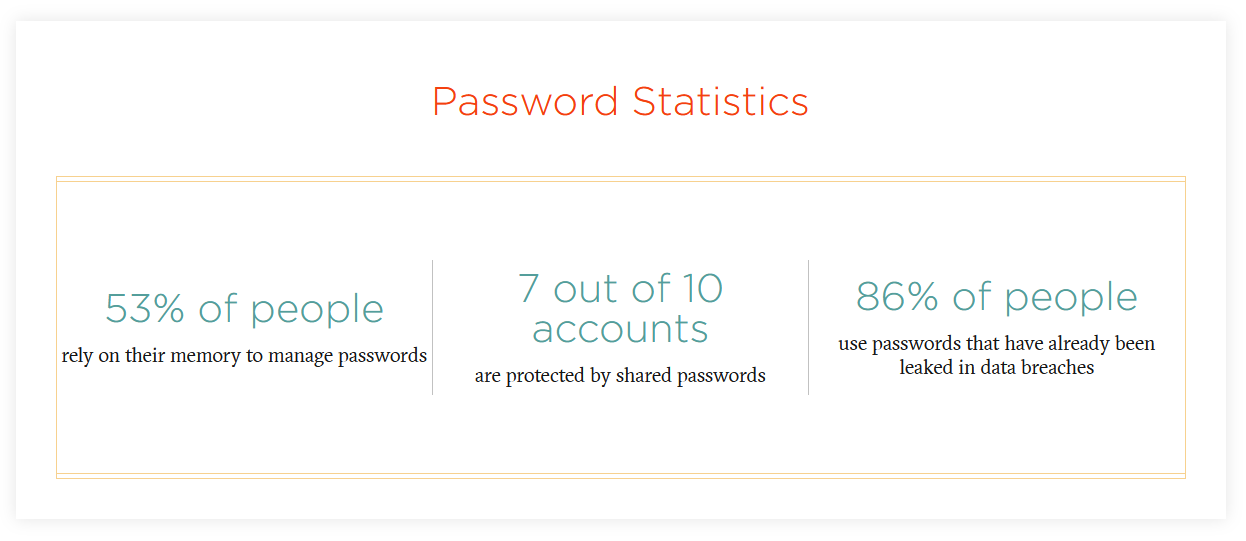 Password Statistics

53% of people
rely on their memory to manage passwords

7 out of 10 accounts
are protected by shared passwords

86% of people
use passwords that have already been leaked in data breaches